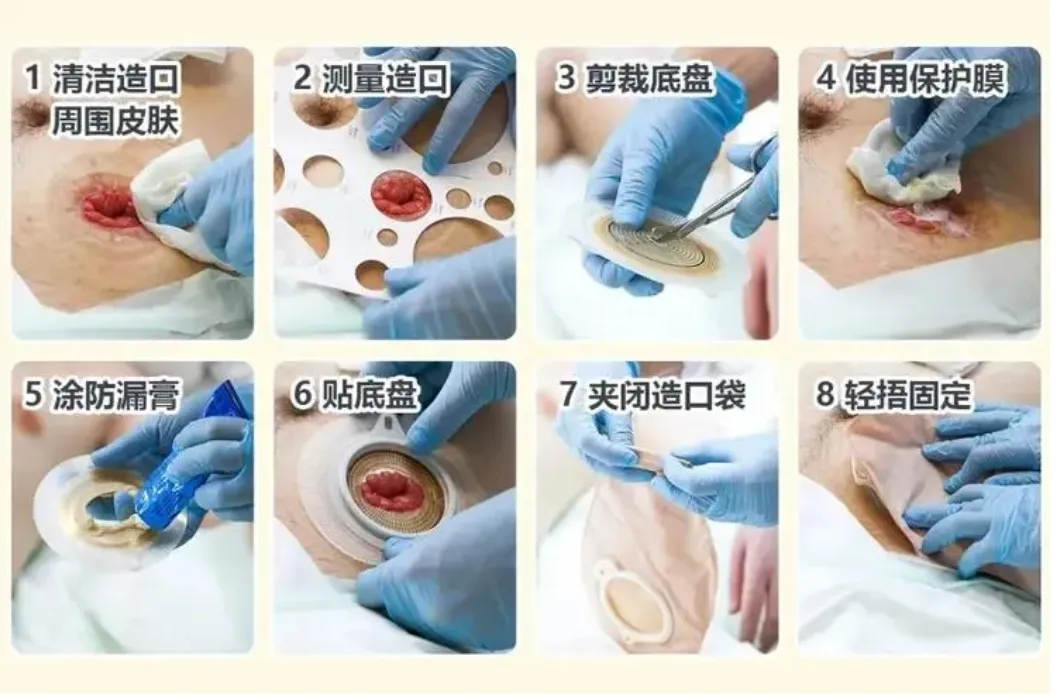 1 清洁造口周围皮肤

2 测量造口

3 剪裁底盘

4 使用保护膜

5 涂防漏膏

6 贴底盘

7 夹闭造口袋

8 轻捂固定